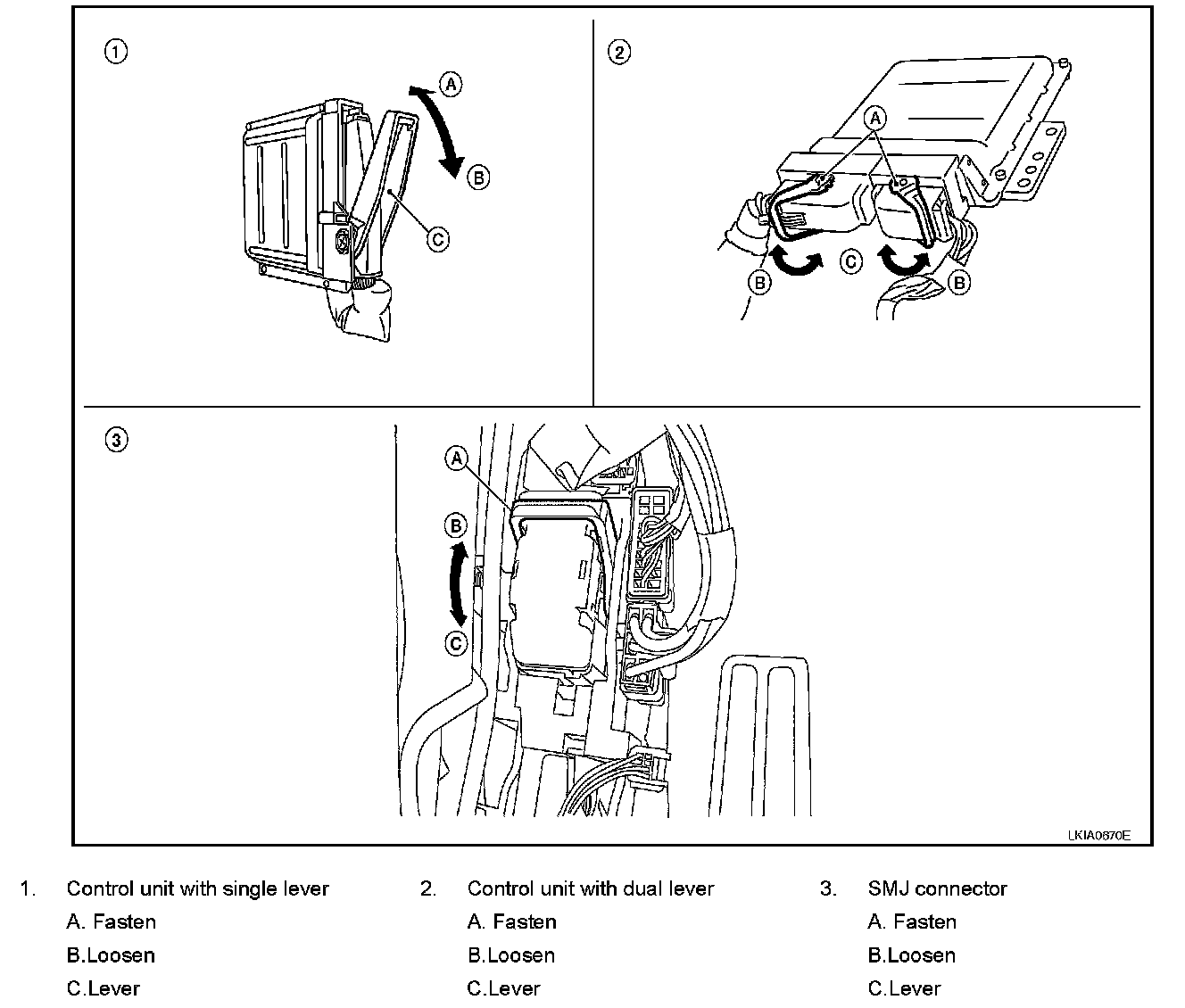 1

A

B

C

2

A

B

C

B

3

A

B

C

LKIA0870E

1. Control unit with single lever
A. Fasten
B.Loosen
C.Lever

2. Control unit with dual lever
A. Fasten
B.Loosen
C.Lever

3. SMJ connector
A. Fasten
B.Loosen
C.Lever