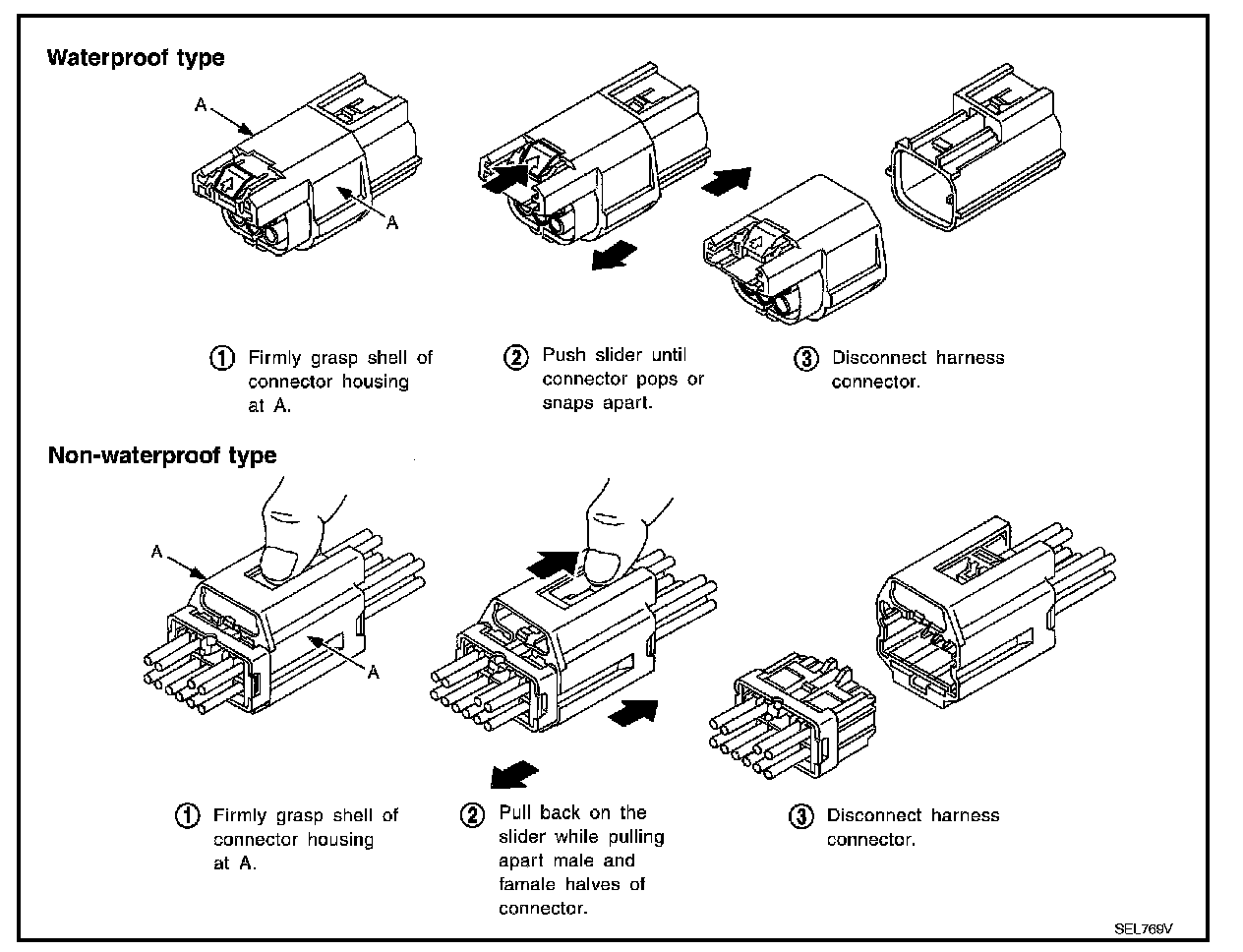 Waterproof type

A

A

① Firmly grasp shell of connector housing at A.

② Push slider until connector pops or snaps apart.

③ Disconnect harness connector.

Non-waterproof type

A

A

① Firmly grasp shell of connector housing at A.

② Pull back on the slider while pulling apart male and famale halves of connector.

③ Disconnect harness connector.

SEL769V