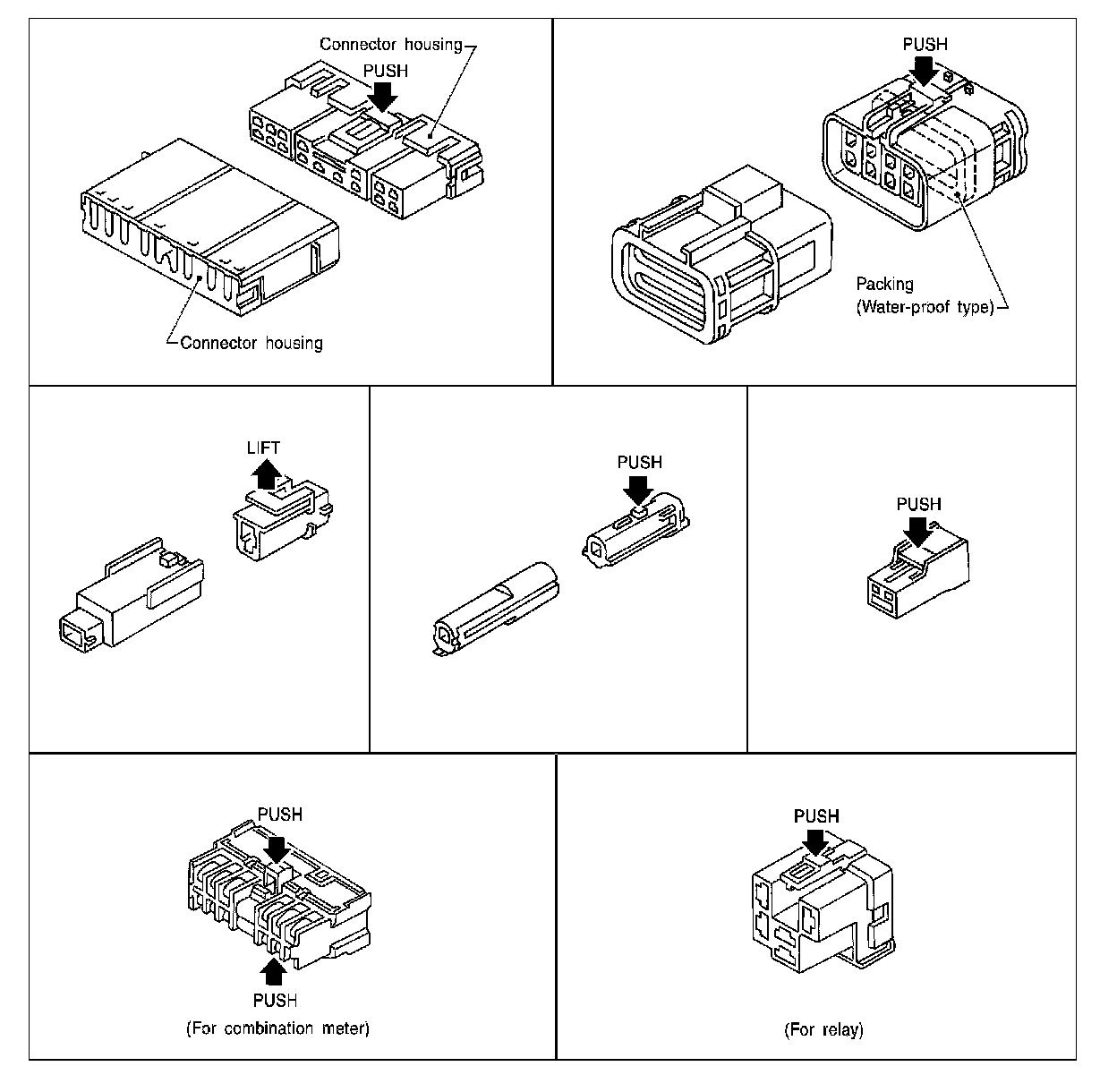 Connector housing
PUSH
Connector housing

PUSH
Packing
(Water-proof type)

LIFT

PUSH

PUSH

PUSH
PUSH
(For combination meter)

PUSH
(For relay)