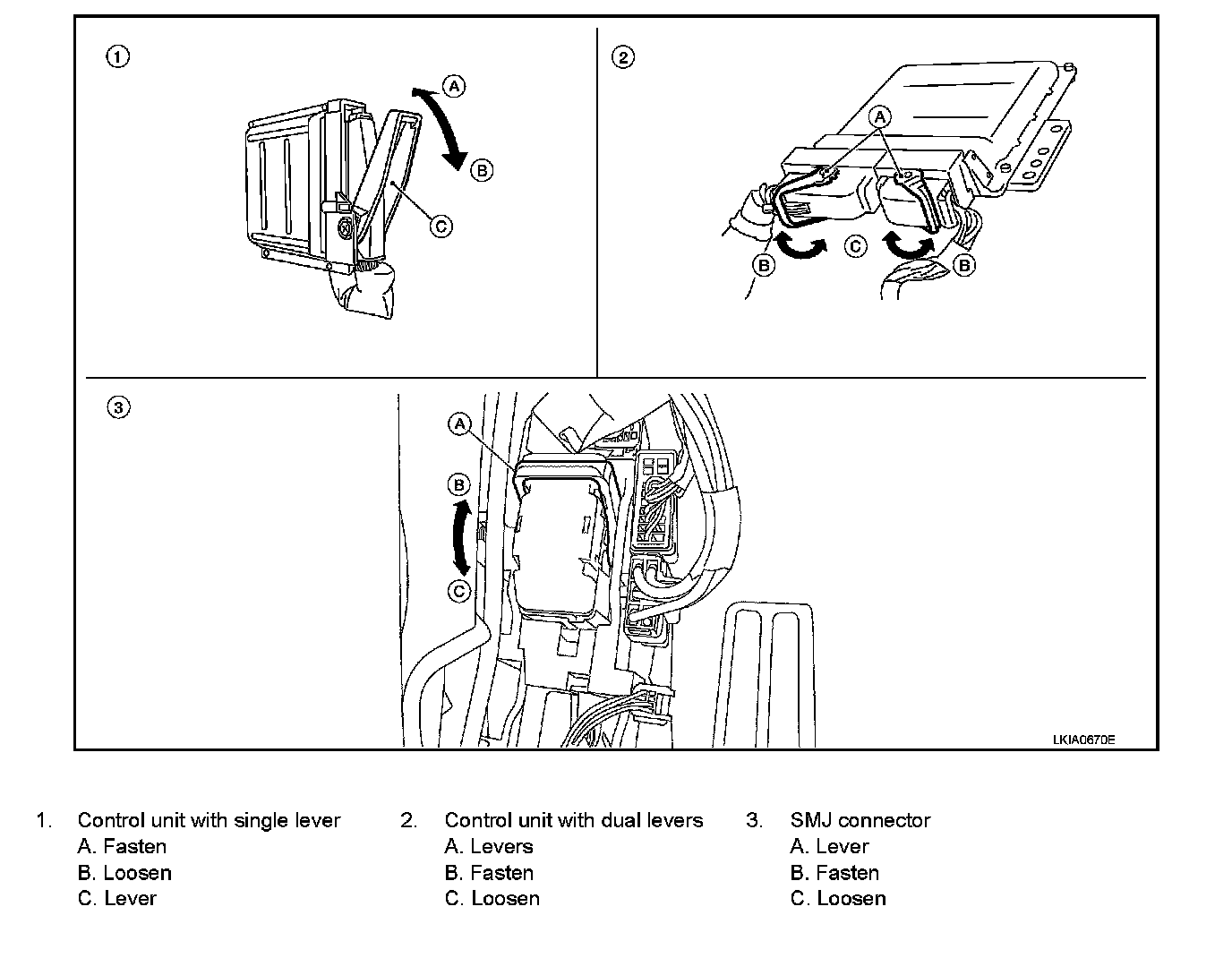 1

A

B

C

2

A

B

C

B

3

A

B

C

LKIA0670E

1. Control unit with single lever
A. Fasten
B. Loosen
C. Lever

2. Control unit with dual levers
A. Levers
B. Fasten
C. Loosen

3. SMJ connector
A. Lever
B. Fasten
C. Loosen