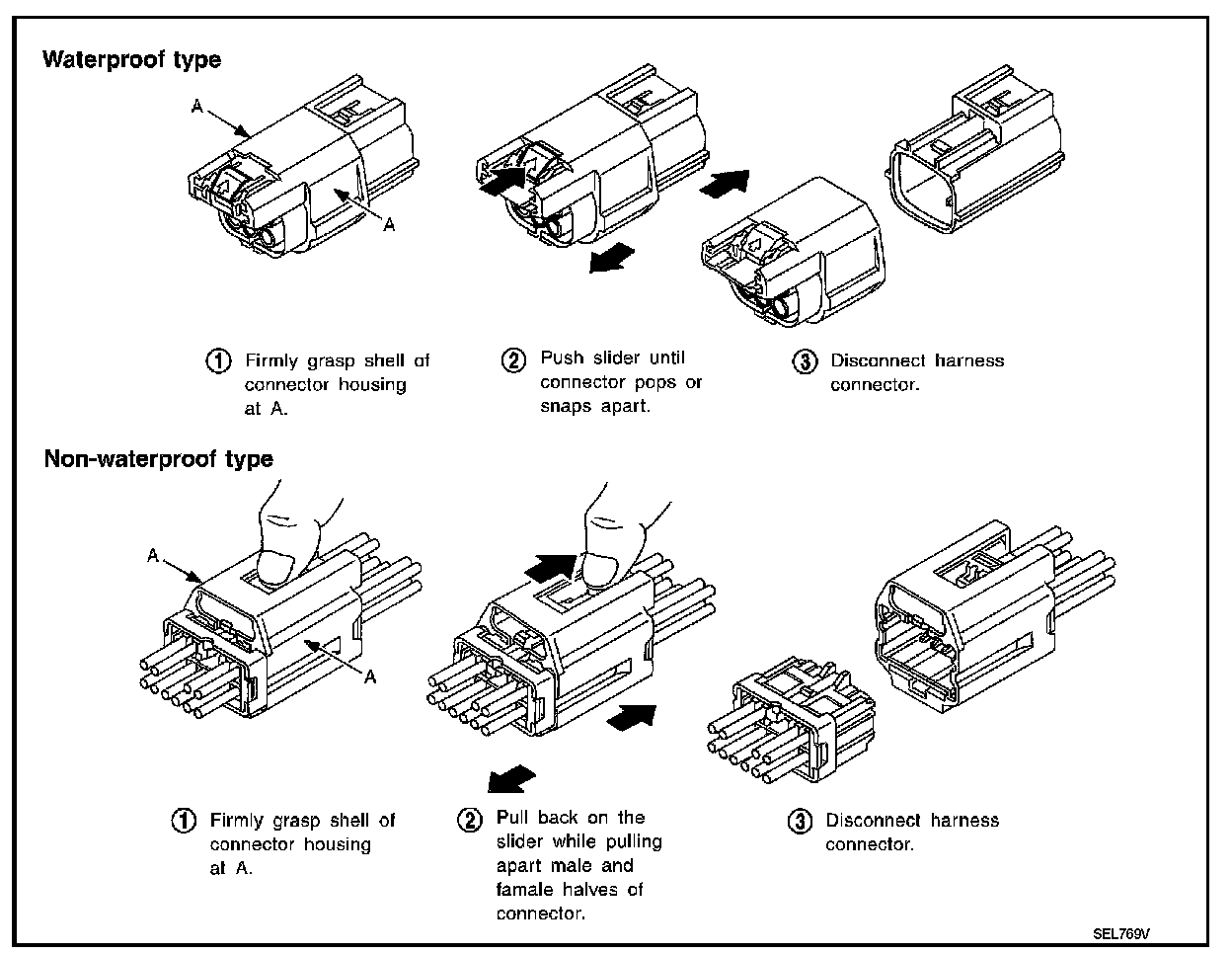 Waterproof type

A

A

① Firmly grasp shell of connector housing at A.

② Push slider until connector pops or snaps apart.

③ Disconnect harness connector.

Non-waterproof type

A

A

① Firmly grasp shell of connector housing at A.

② Pull back on the slider while pulling apart male and famale halves of connector.

③ Disconnect harness connector.

SEL769V