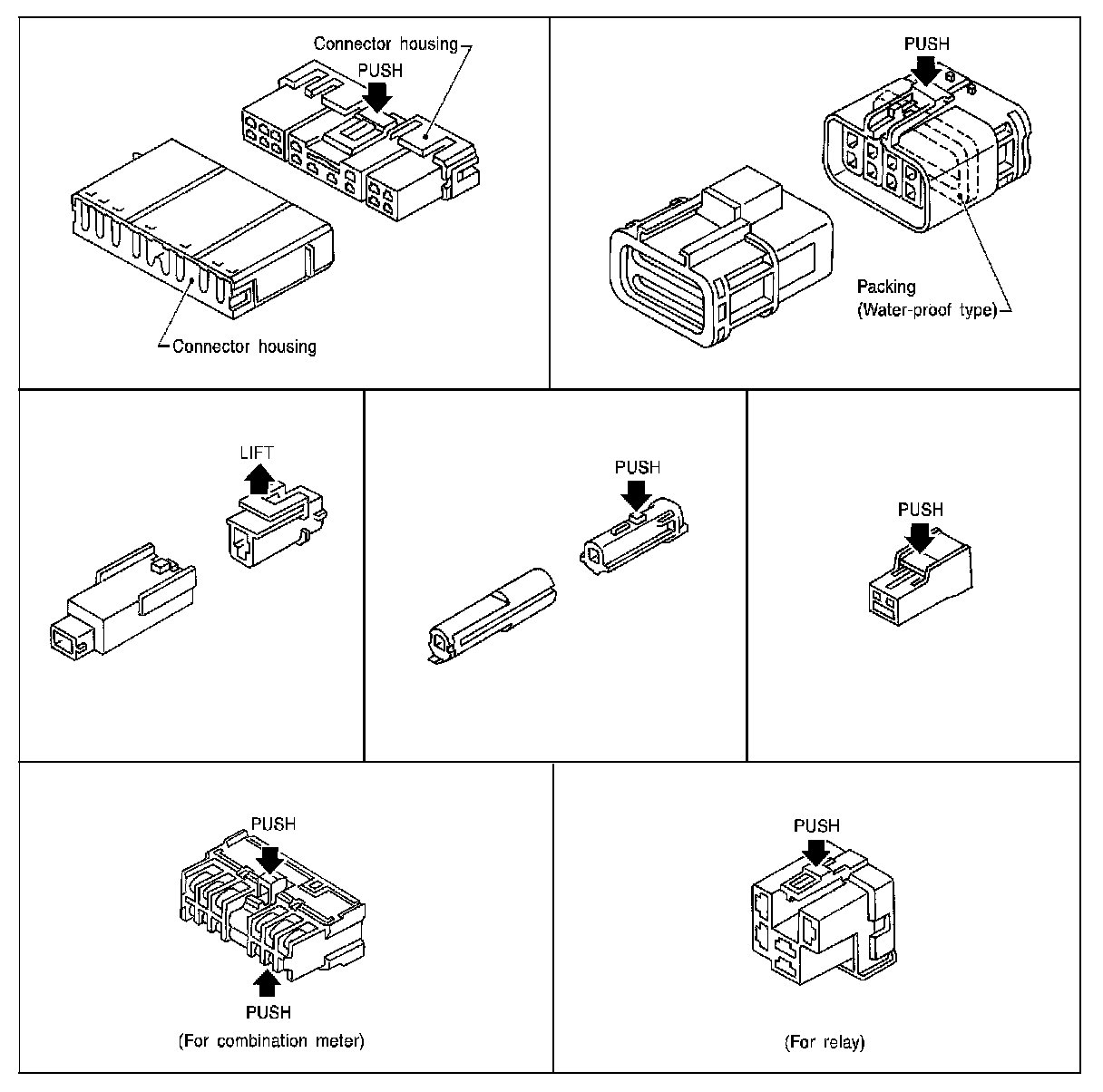 Connector housing
PUSH
Connector housing

PUSH
Packing
(Water-proof type)

LIFT

PUSH

PUSH

PUSH
PUSH
(For combination meter)

PUSH
(For relay)