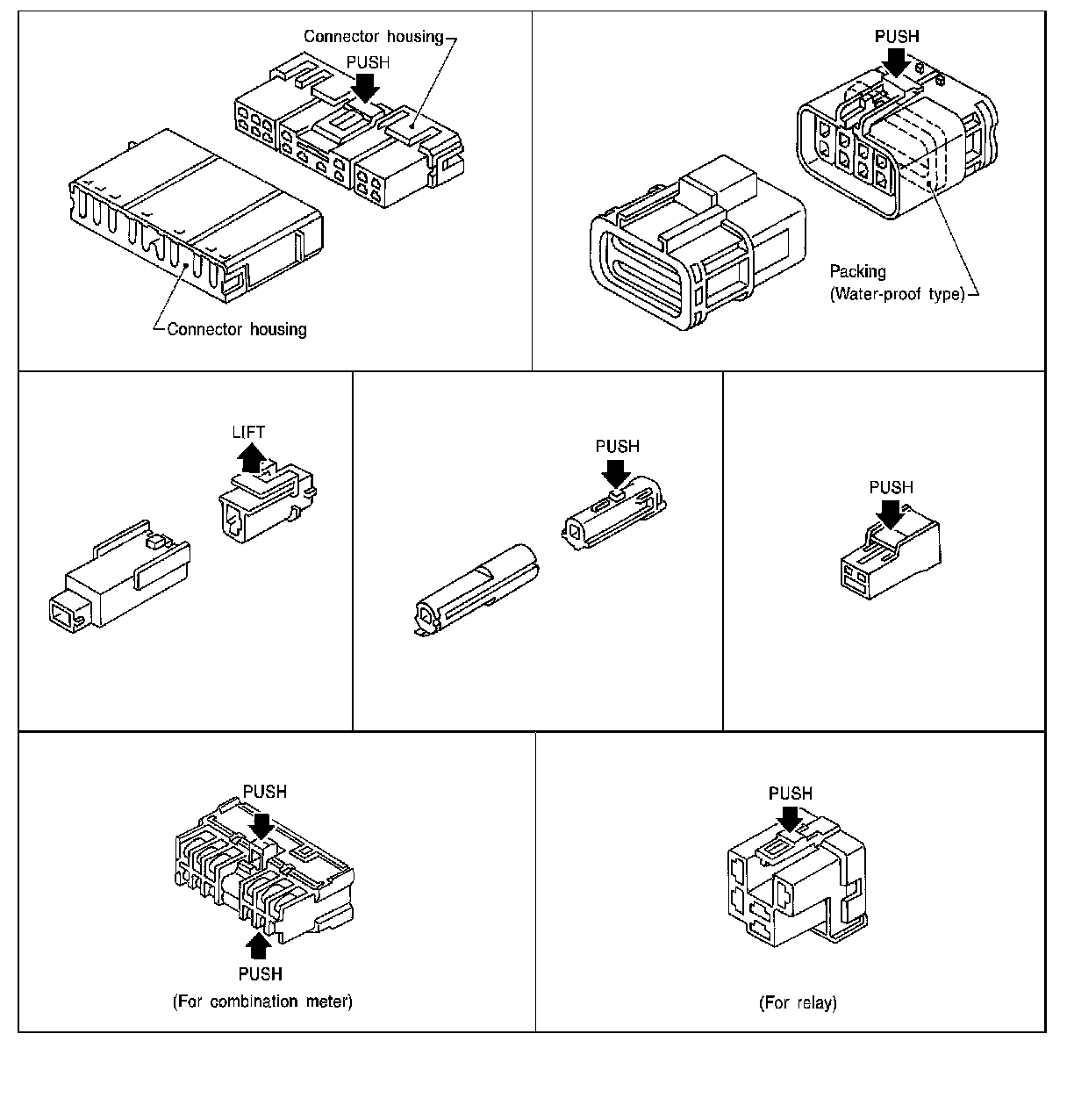 Connector housing
PUSH
Connector housing

PUSH
Packing
(Water-proof type)

LIFT

PUSH

PUSH

PUSH
PUSH
(For combination meter)

PUSH
(For relay)