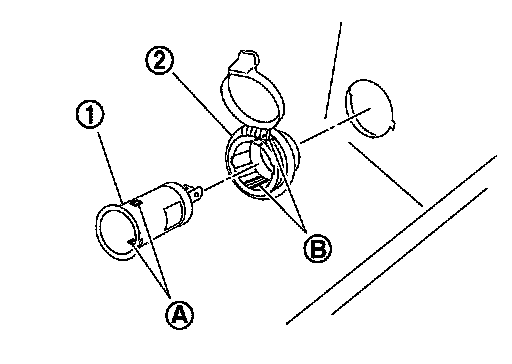 2
1
B
A