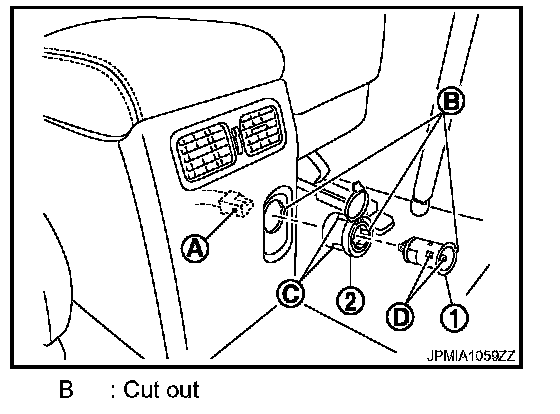 B
A
C
2
D
1
JPMIA1059ZZ

B : Cut out