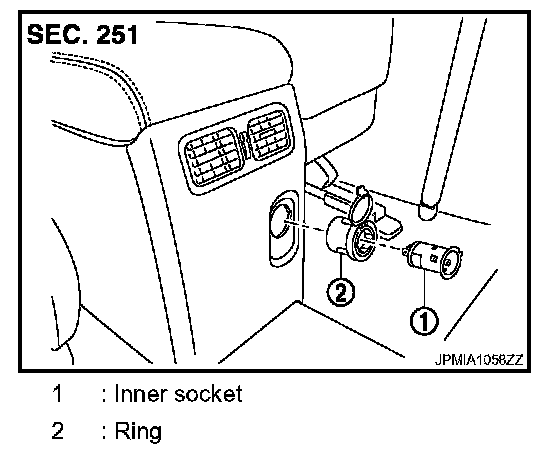 SEC. 251

2

1

JPMIA1058ZZ

1 : Inner socket

2 : Ring