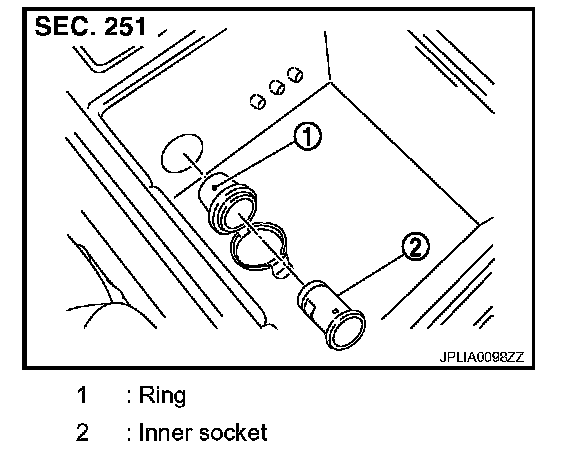 SEC. 251

1

2

JPLIA0098ZZ

1 : Ring

2 : Inner socket