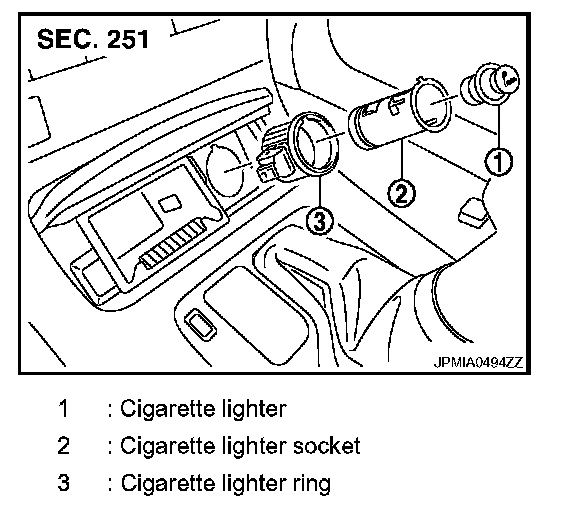 SEC. 251

1

2

3

JPMIA0494ZZ

1 : Cigarette lighter

2 : Cigarette lighter socket

3 : Cigarette lighter ring