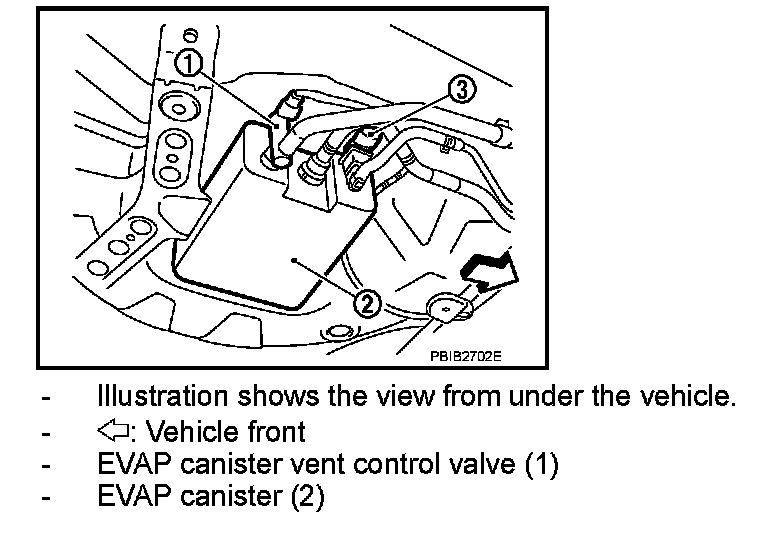 ①
③
②
PBIB2702E

- Illustration shows the view from under the vehicle.
- ⇦: Vehicle front
- EVAP canister vent control valve (1)
- EVAP canister (2)