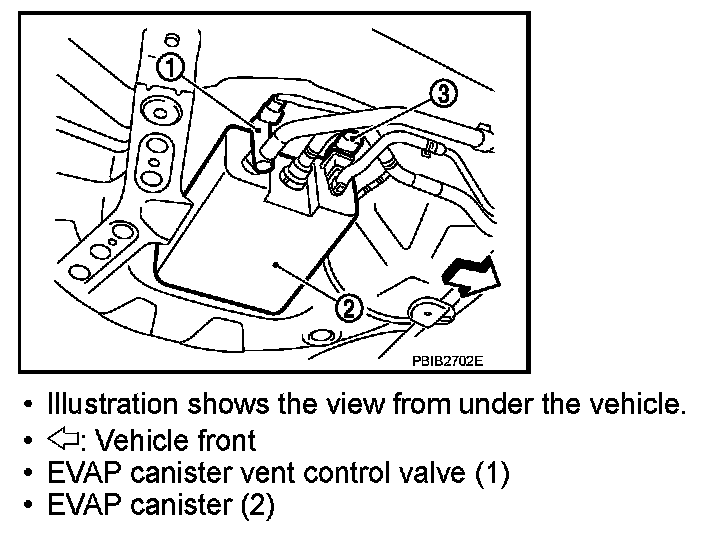 1
3
2
PBIB2702E

• Illustration shows the view from under the vehicle.
• ⇦: Vehicle front
• EVAP canister vent control valve (1)
• EVAP canister (2)