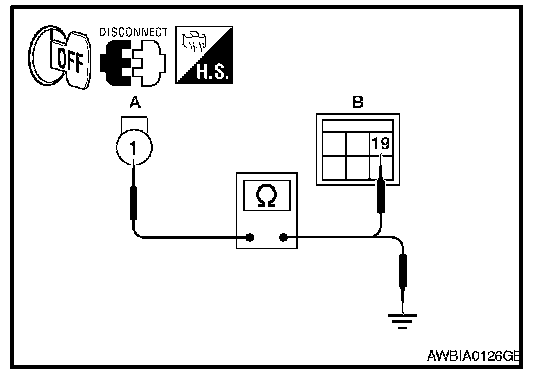 OFF

DISCONNECT

H.S.

A

1

B

19

Ω

AWBIA0126GB