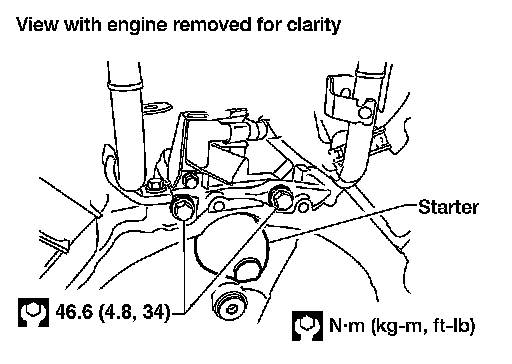 View with engine removed for clarity

Starter

46.6 (4.8, 34)

N·m (kg-m, ft-lb)