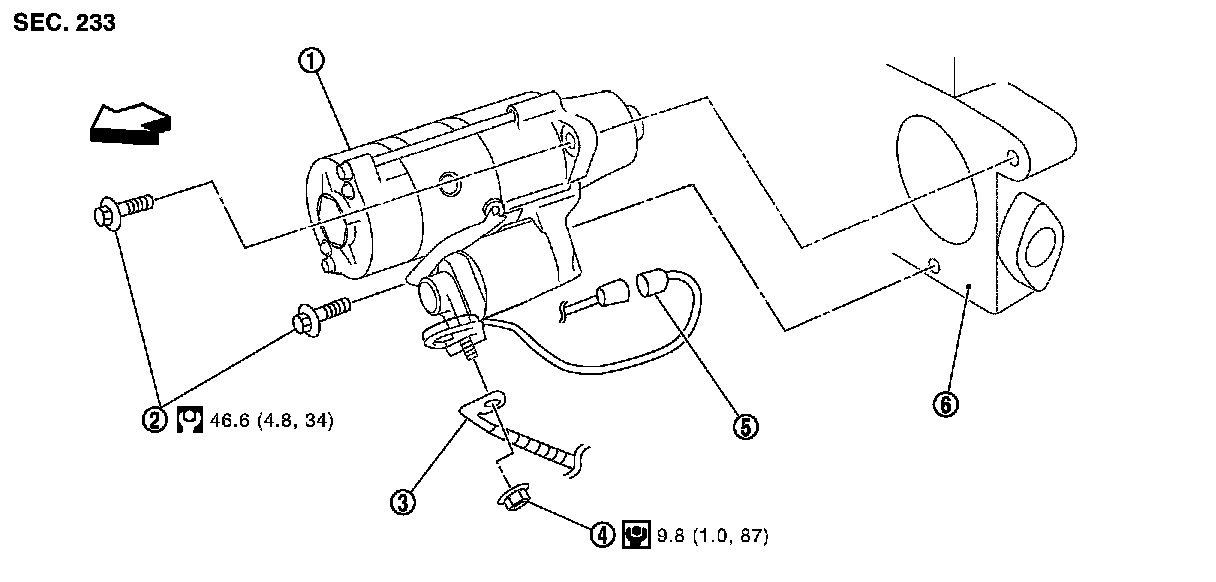 SEC. 233

1

2 46.6 (4.8, 34)

3

4 9.8 (1.0, 87)

5

6