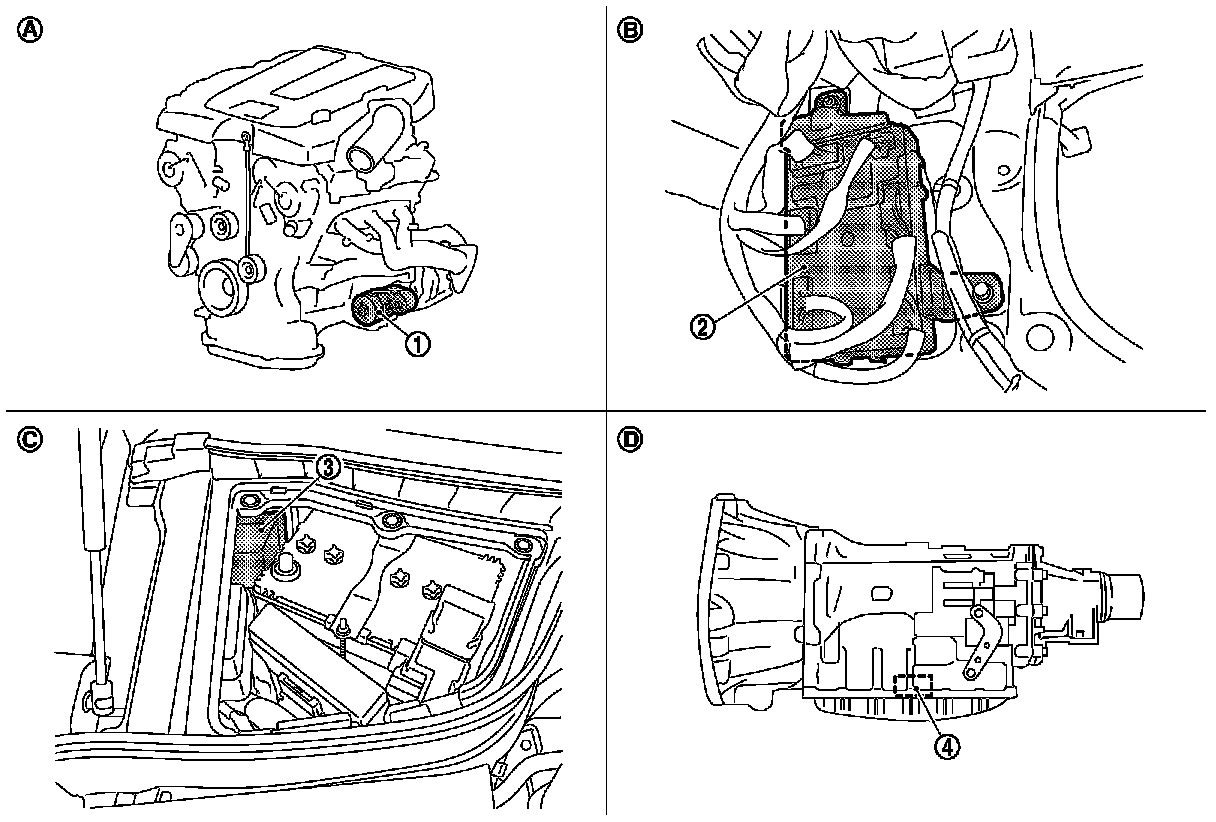 A

1

B

2

C

3

D

4