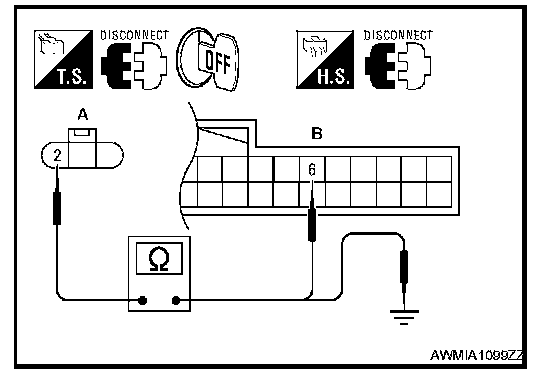 T.S.
DISCONNECT
OFF
H.S.
DISCONNECT
A
2
B
6
Ω
AWMIA1099ZZ