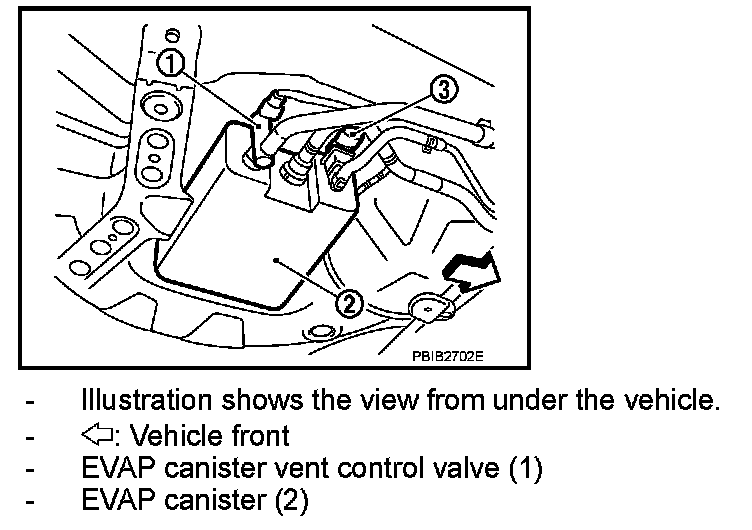 ①
③
②
PBIB2702E

- Illustration shows the view from under the vehicle.
- ⇦: Vehicle front
- EVAP canister vent control valve (1)
- EVAP canister (2)