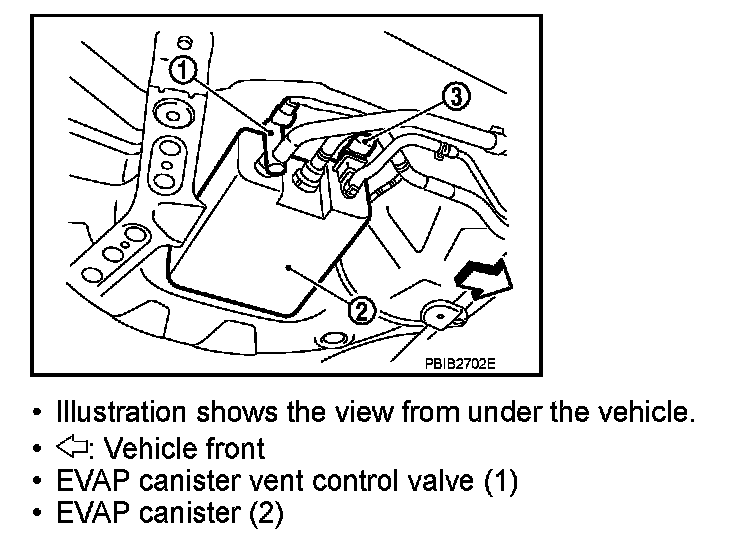 ①

③

②

PBIB2702E

• Illustration shows the view from under the vehicle.
• ⇦: Vehicle front
• EVAP canister vent control valve (1)
• EVAP canister (2)