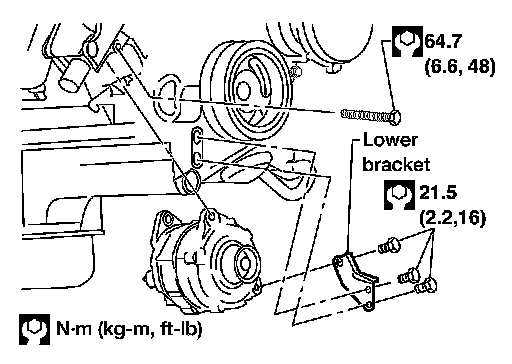 64.7
(6.6, 48)

Lower bracket

21.5
(2.2,16)

N·m (kg-m, ft-lb)