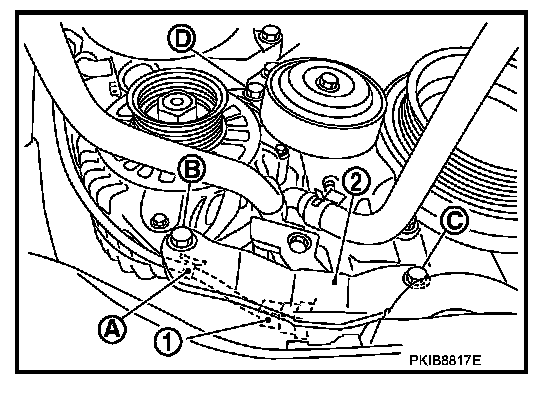 D
B
2
C
A
1
PKIB8817E