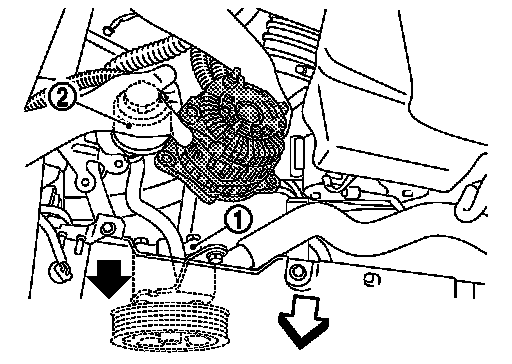 2

1