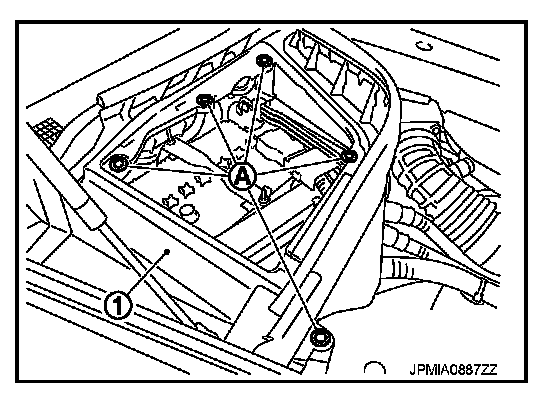 A

1

JPMIA0887ZZ