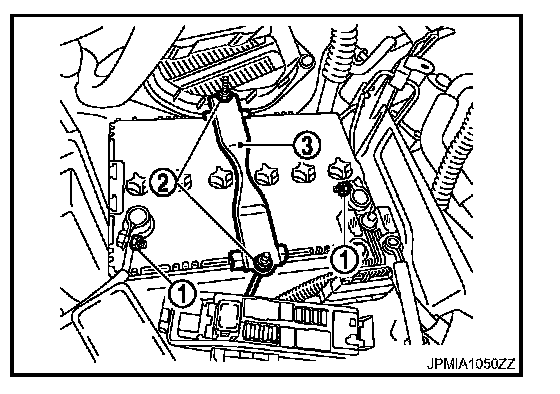 3
2
1
1
JPMIA1050ZZ