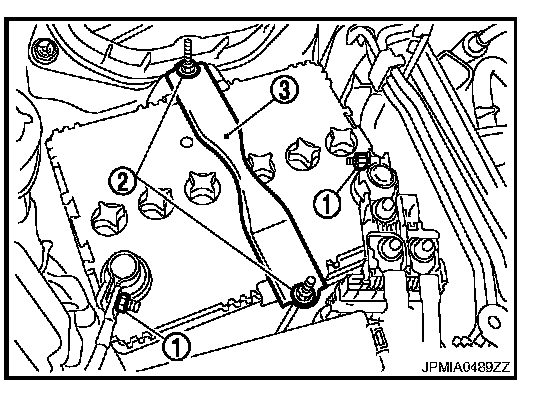 3
2
1
1
JPMIA0489ZZ