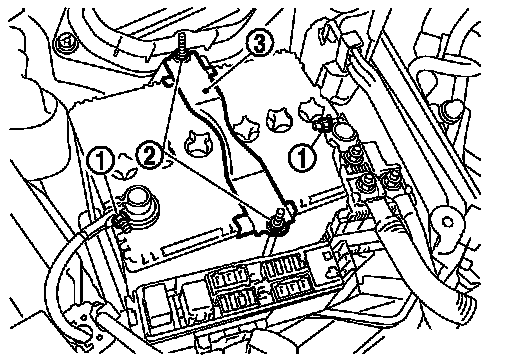 3
1
2
1