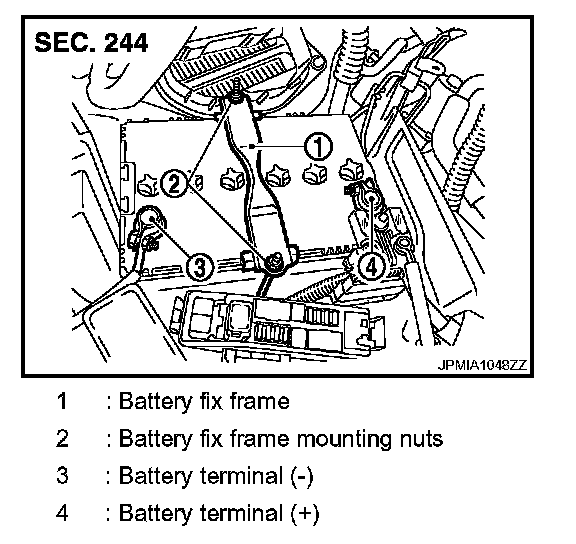 SEC. 244

1
2
3
4

JPMIA1048ZZ

1 : Battery fix frame
2 : Battery fix frame mounting nuts
3 : Battery terminal (-)
4 : Battery terminal (+)