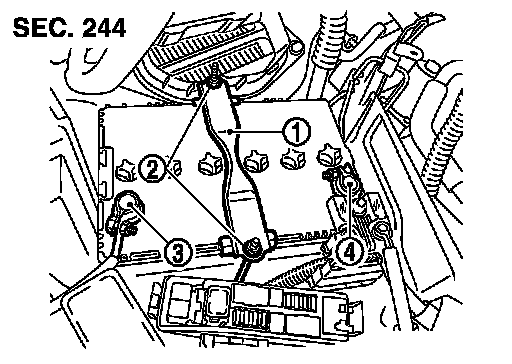 SEC. 244

1
2
3
4