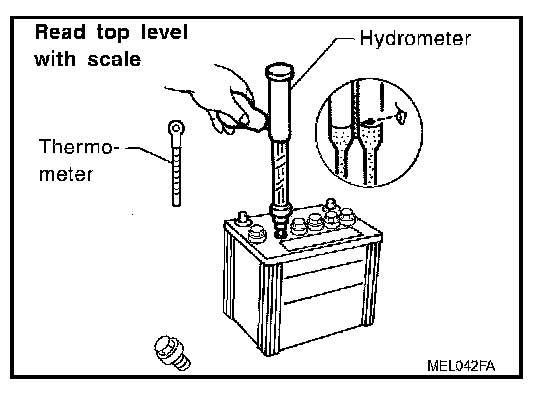 Read top level with scale

Hydrometer

Thermometer

MEL042FA