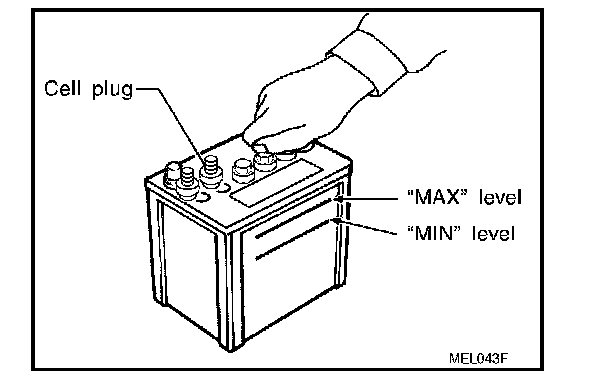 Cell plug

"MAX" level

"MIN" level

MEL043F