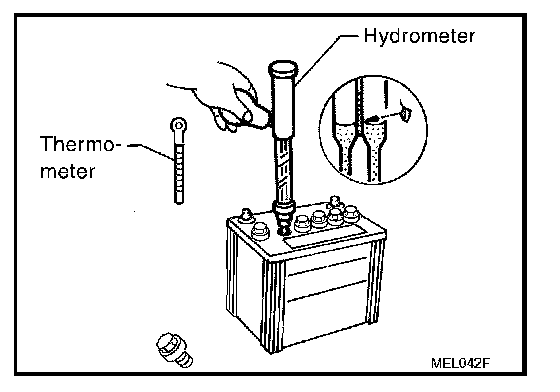 Hydrometer

Thermometer

MEL042F