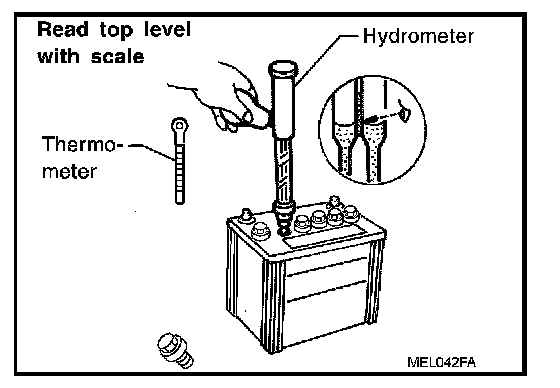 Read top level with scale

Hydrometer

Thermometer

MEL042FA