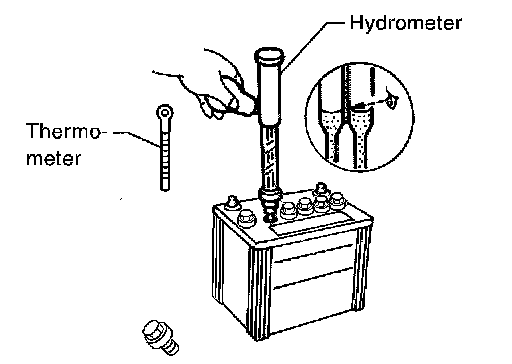 Hydrometer

Thermometer