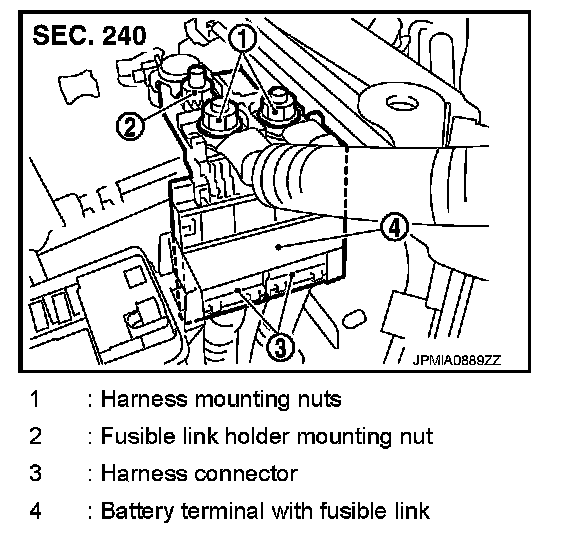 SEC. 240

1

2

4

3

JPMIA0889ZZ

1 : Harness mounting nuts

2 : Fusible link holder mounting nut

3 : Harness connector

4 : Battery terminal with fusible link