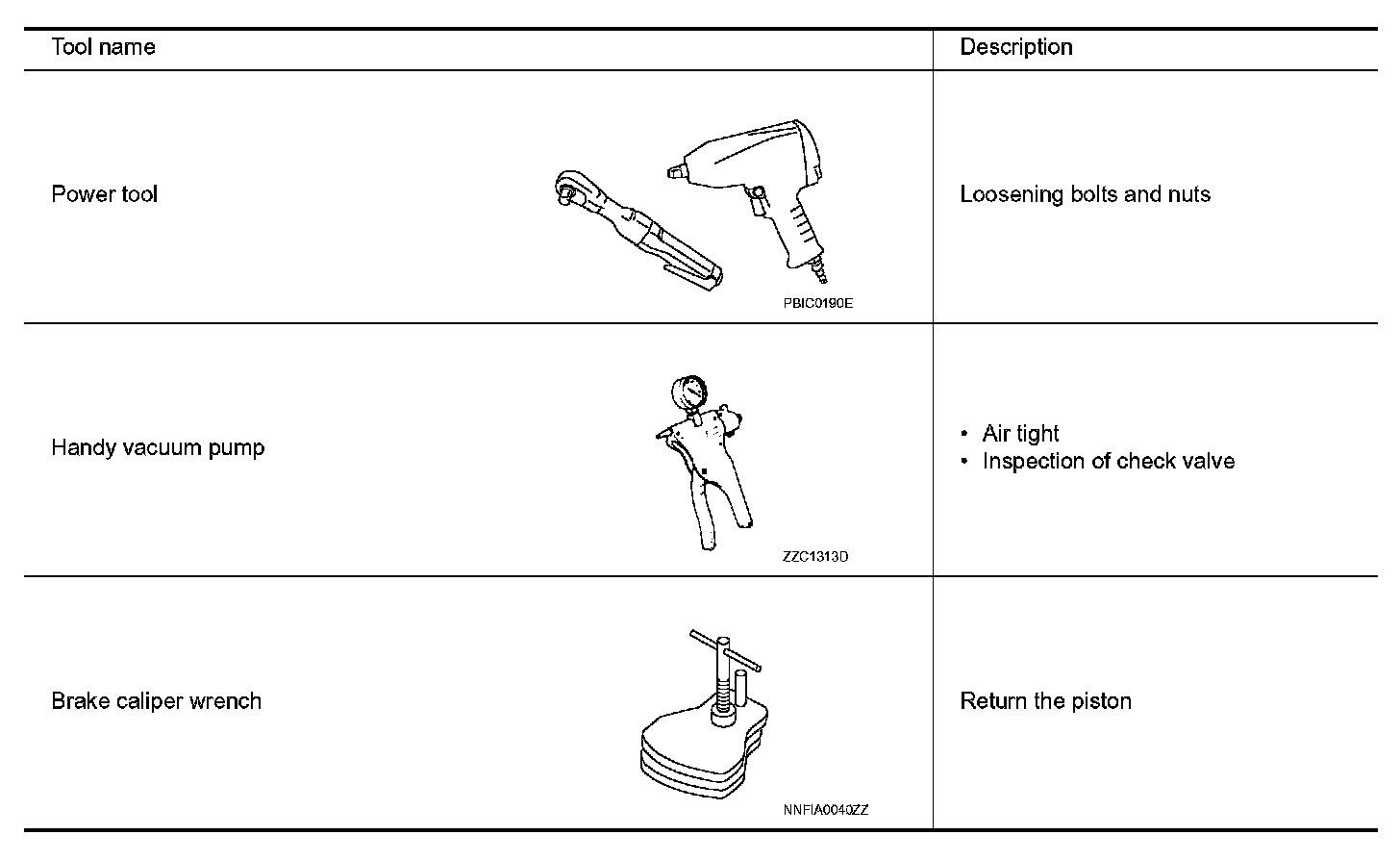 | Tool name | Description |
|---|---|
| Power tool PBIC0190E | Loosening bolts and nuts |
| Handy vacuum pump ZZC1313D | • Air tight • Inspection of check valve |
| Brake caliper wrench NNFIA0040ZZ | Return the piston |