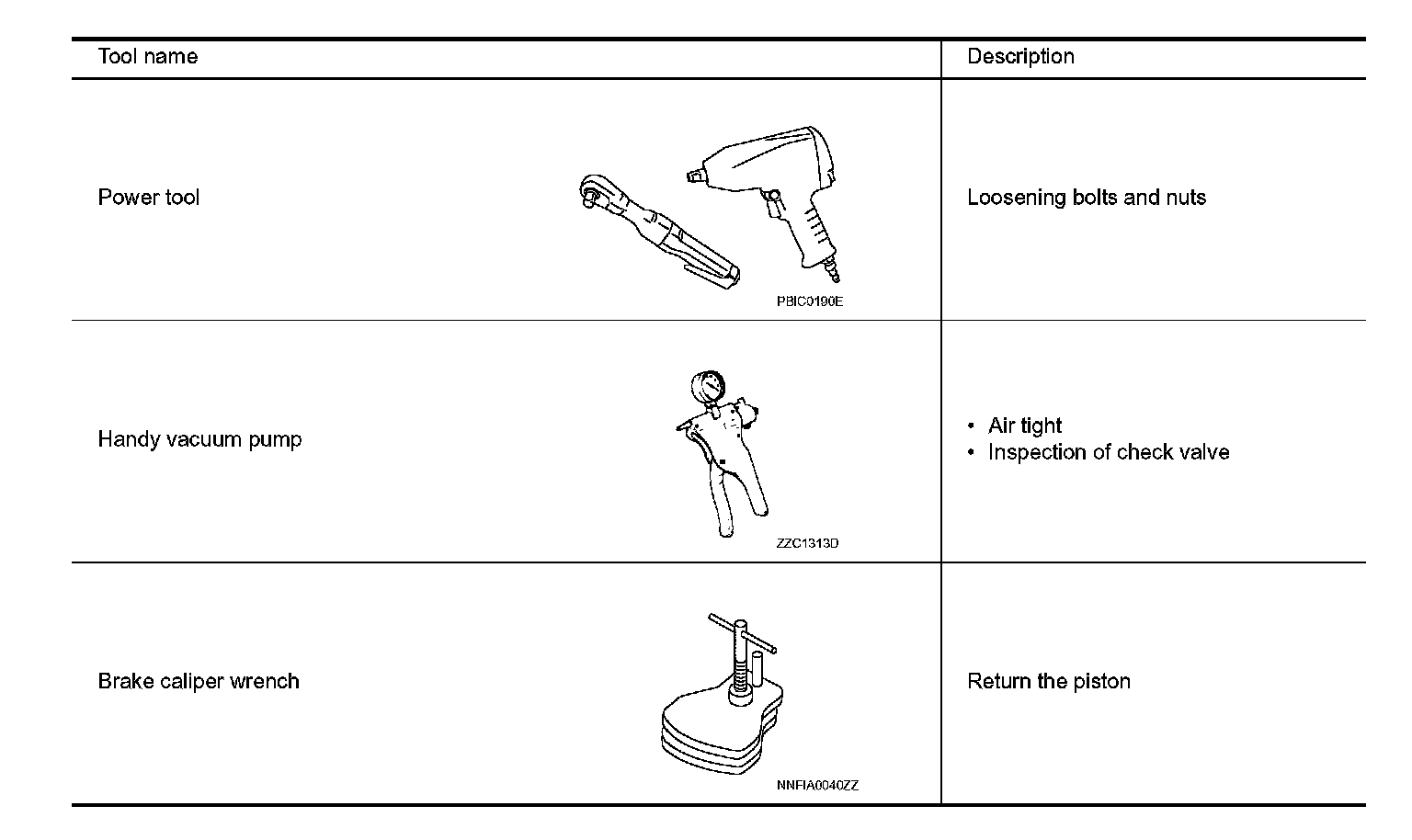 | Tool name | Description |
|---|---|
| Power tool PBIC0190E | Loosening bolts and nuts |
| Handy vacuum pump ZZC1313D | • Air tight • Inspection of check valve |
| Brake caliper wrench NNFIA0040ZZ | Return the piston |