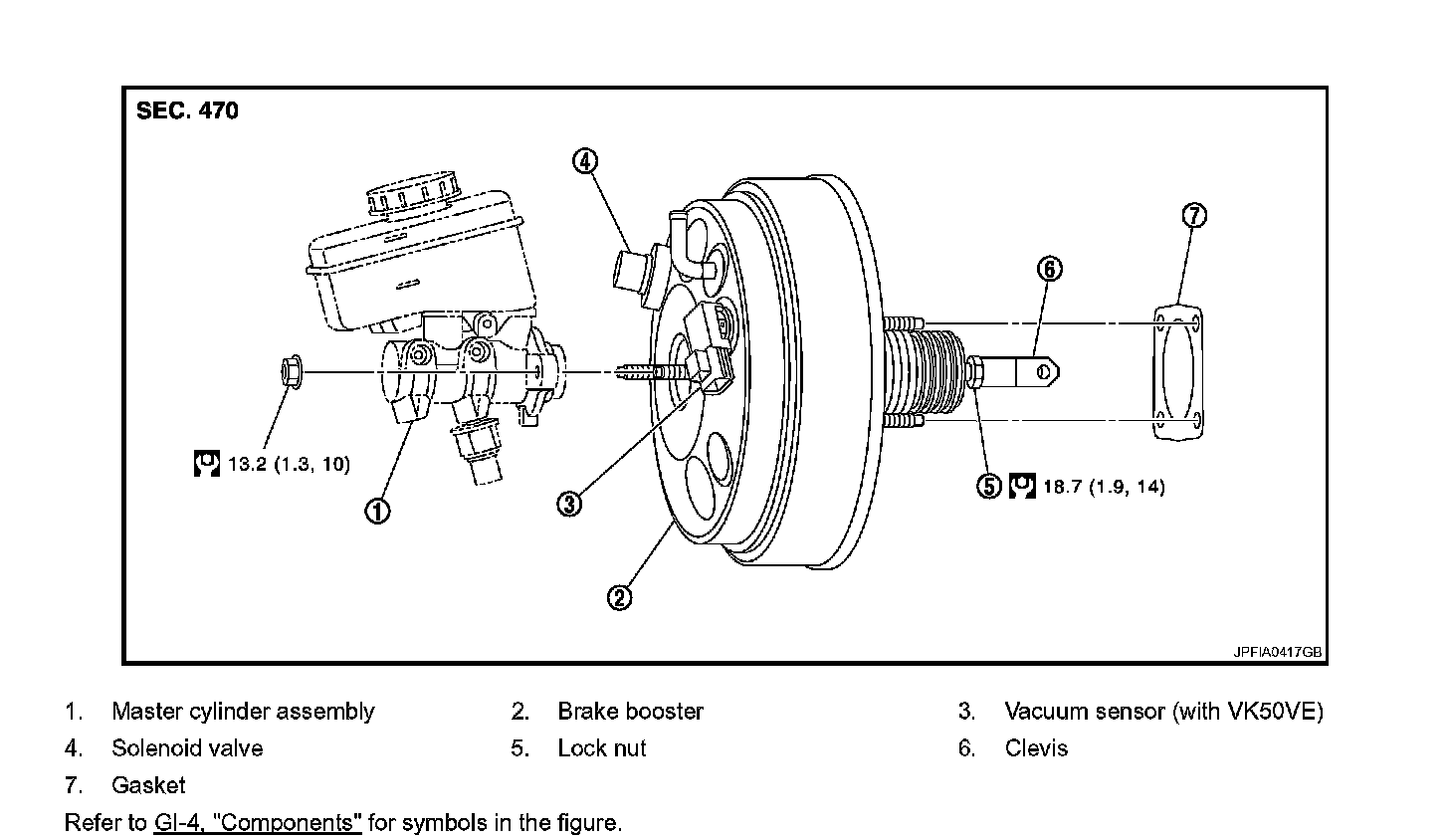 SEC. 470

4

7

6

13.2 (1.3, 10)

1

3

5 18.7 (1.9, 14)

2

JPFIA0417GB

1. Master cylinder assembly
2. Brake booster
3. Vacuum sensor (with VK50VE)
4. Solenoid valve
5. Lock nut
6. Clevis
7. Gasket

Refer to GI-4, "Components" for symbols in the figure.