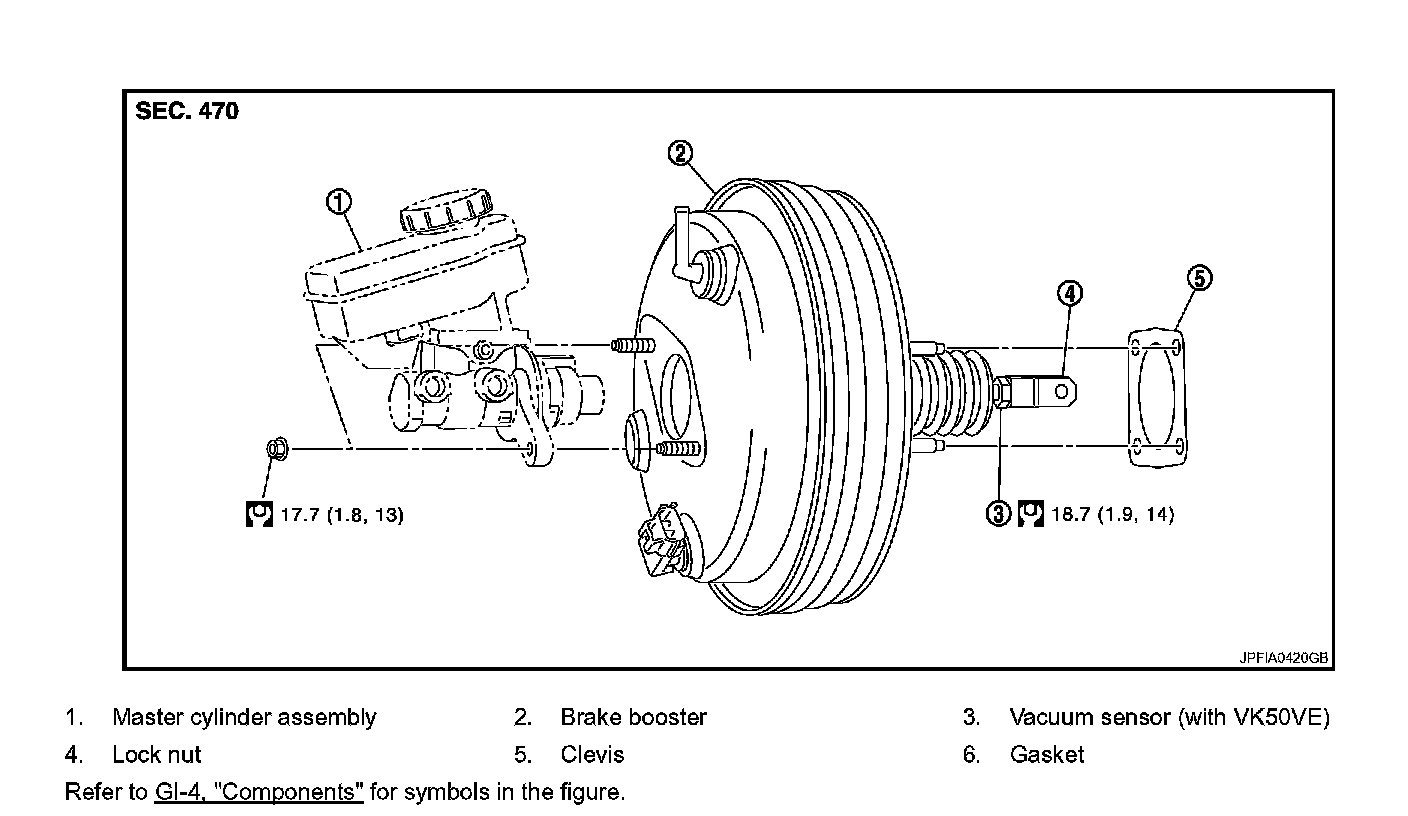 SEC. 470

1

2

4

5

17.7 (1.8, 13)

3 18.7 (1.9, 14)

JPFIA0420GB

1. Master cylinder assembly
2. Brake booster
3. Vacuum sensor (with VK50VE)
4. Lock nut
5. Clevis
6. Gasket

Refer to GI-4, "Components" for symbols in the figure.