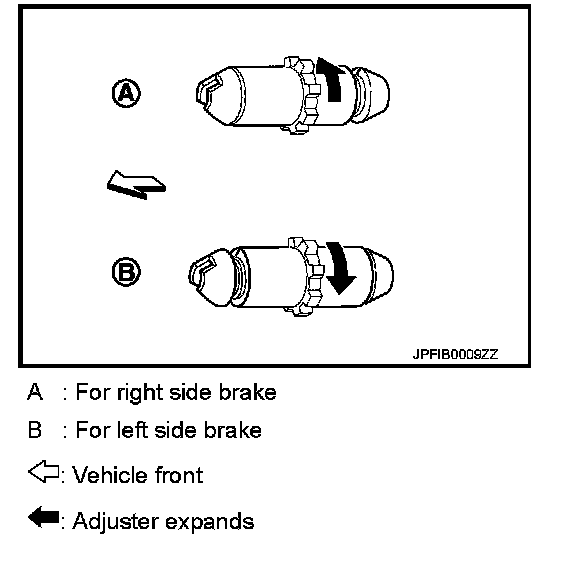 A

B

JPFIB0009ZZ

A : For right side brake

B : For left side brake

⇦: Vehicle front

⬅: Adjuster expands