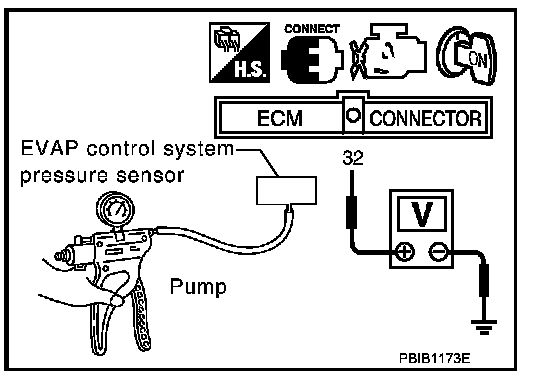 H.S.
CONNECT
ON
ECM CONNECTOR
EVAP control system pressure sensor
32
V
Pump
PBIB1173E