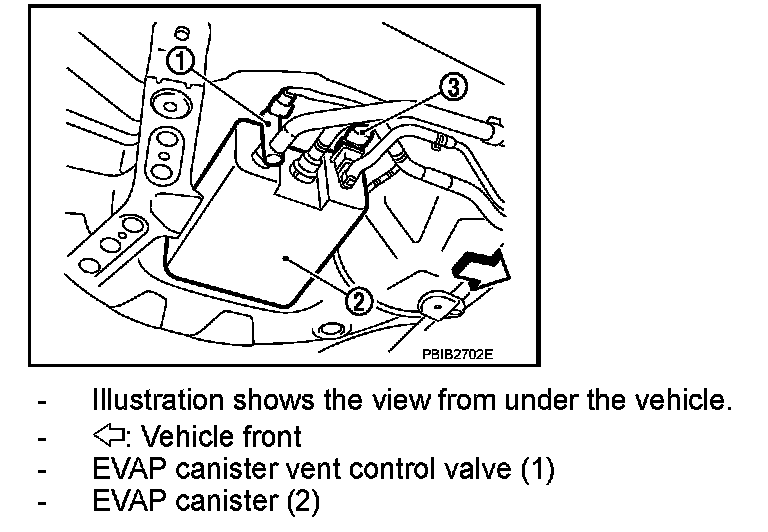 ①
③
②
PBIB2702E

- Illustration shows the view from under the vehicle.
- ⇦: Vehicle front
- EVAP canister vent control valve (1)
- EVAP canister (2)