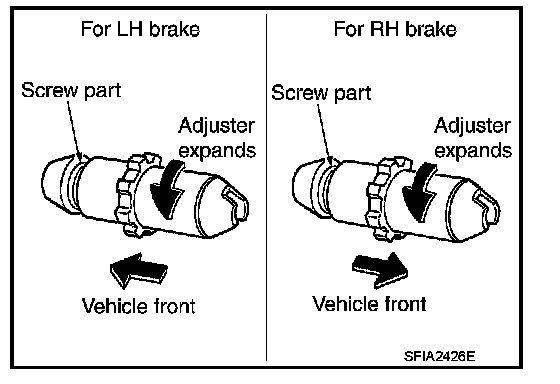 For LH brake

Screw part

Adjuster expands

Vehicle front

For RH brake

Screw part

Adjuster expands

Vehicle front

SFIA2426E