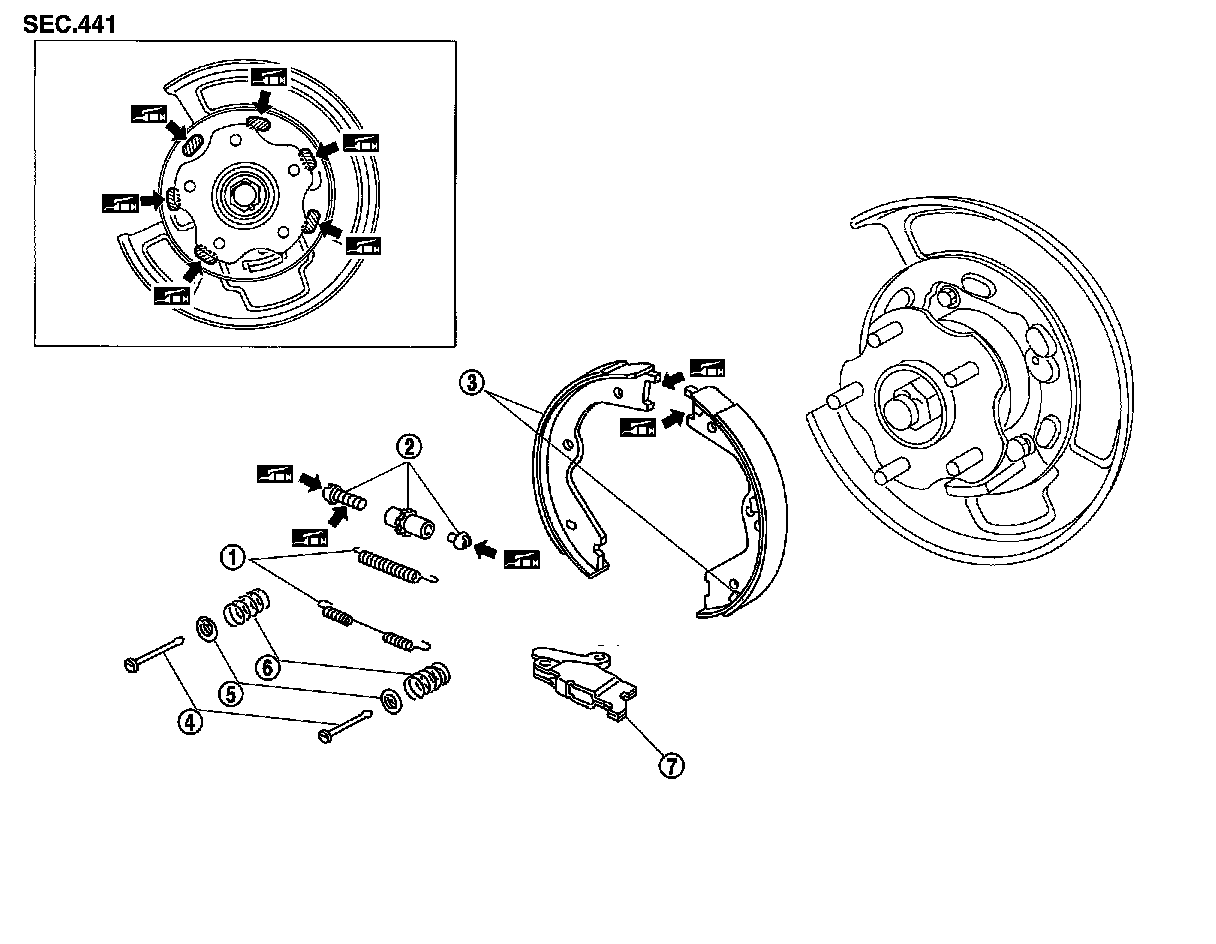 SEC.441

3

2

1

6

5

4

7