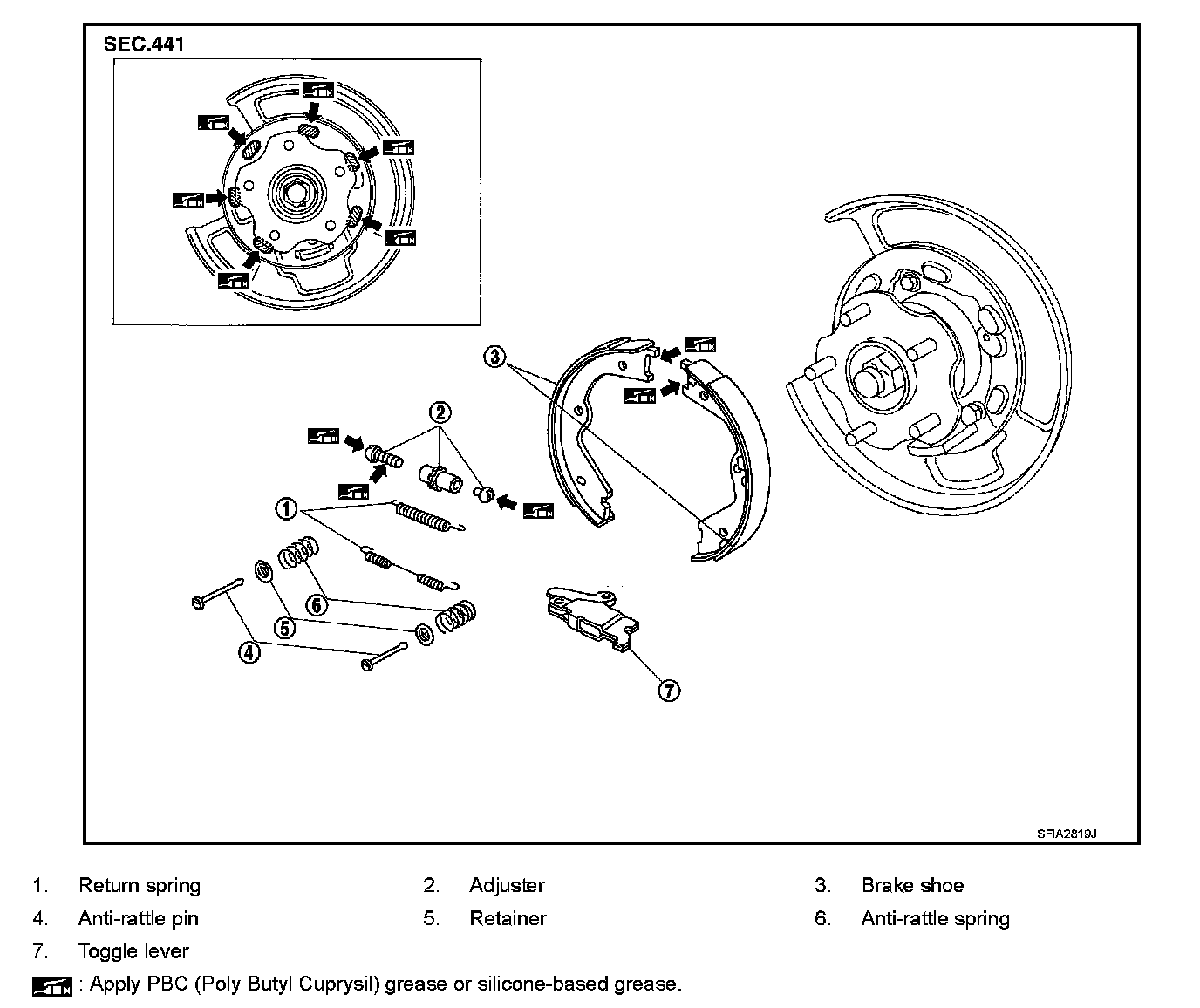 SEC.441

3

2

1

6

5

4

7

SFIA2819J

1. Return spring
2. Adjuster
3. Brake shoe
4. Anti-rattle pin
5. Retainer
6. Anti-rattle spring
7. Toggle lever

: Apply PBC (Poly Butyl Cuprysil) grease or silicone-based grease.