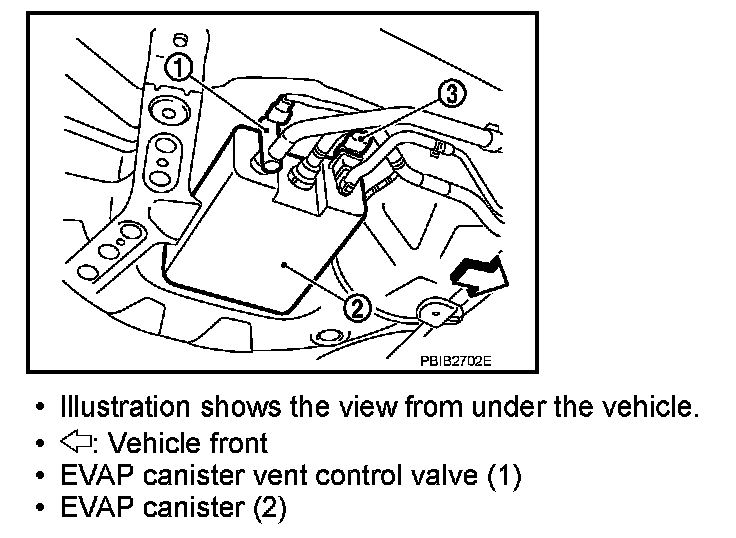 ①
③
②
PBIB2702E

• Illustration shows the view from under the vehicle.
• ⇦: Vehicle front
• EVAP canister vent control valve (1)
• EVAP canister (2)