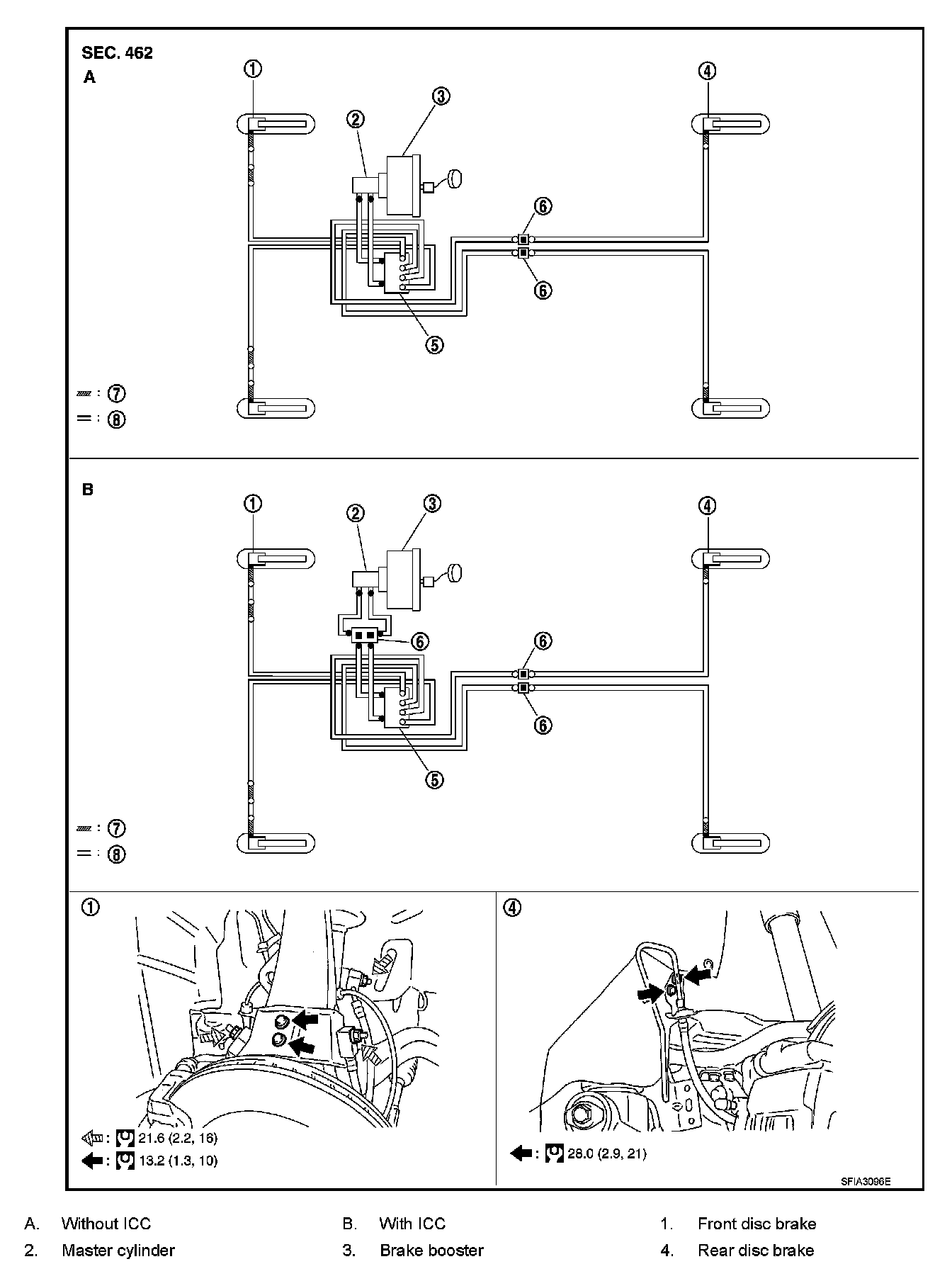 SEC. 462
A

①
②
③
④
⑥
⑥
⑤

: ⑦
: ⑧

B

①
②
③
④
⑥
⑥
⑥
⑤

: ⑦
: ⑧

①

: 21.6 (2.2, 16)
: 13.2 (1.3, 10)

④

: 28.0 (2.9, 21)

SFIA3096E

A. Without ICC
B. With ICC
1. Front disc brake
2. Master cylinder
3. Brake booster
4. Rear disc brake