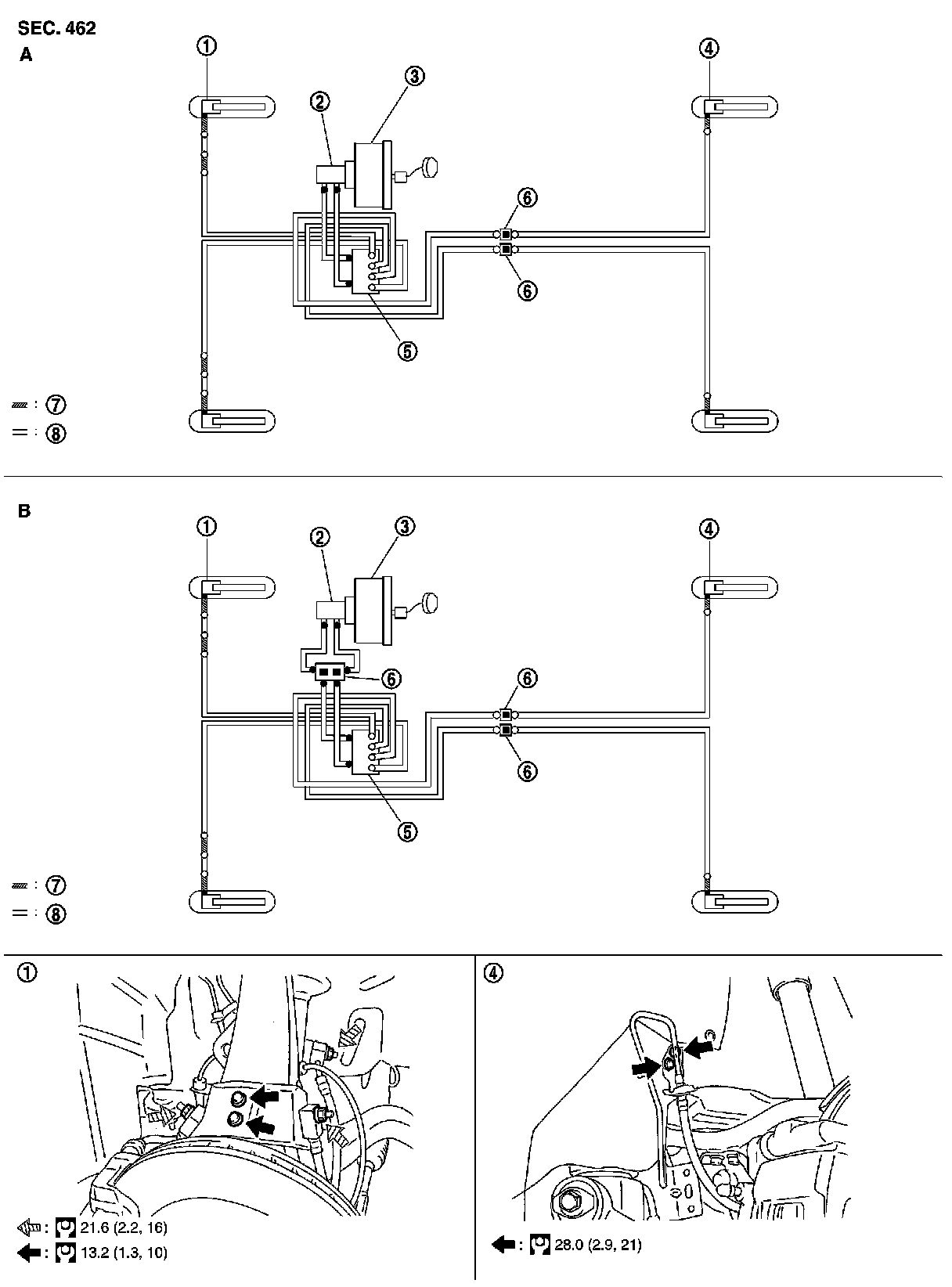 SEC. 462
A

①
②
③
④
⑥
⑥
⑤

: ⑦
: ⑧

B

①
②
③
④
⑥
⑥
⑥
⑤

: ⑦
: ⑧

①

: 21.6 (2.2, 16)
: 13.2 (1.3, 10)

④

: 28.0 (2.9, 21)