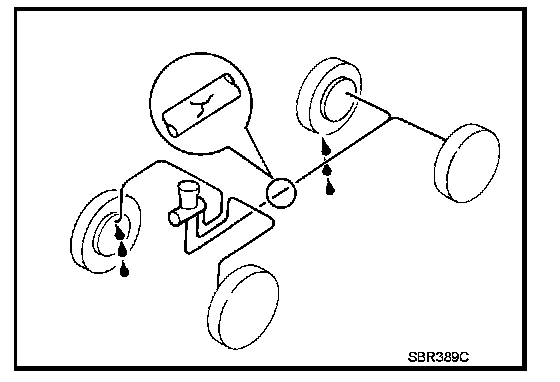 SBR389C